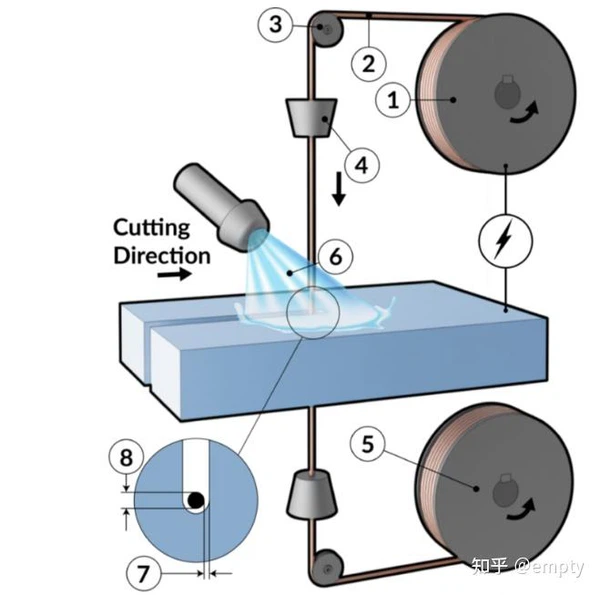 3
2
1
4
Cutting Direction
6
5
8
7
知乎 @empty